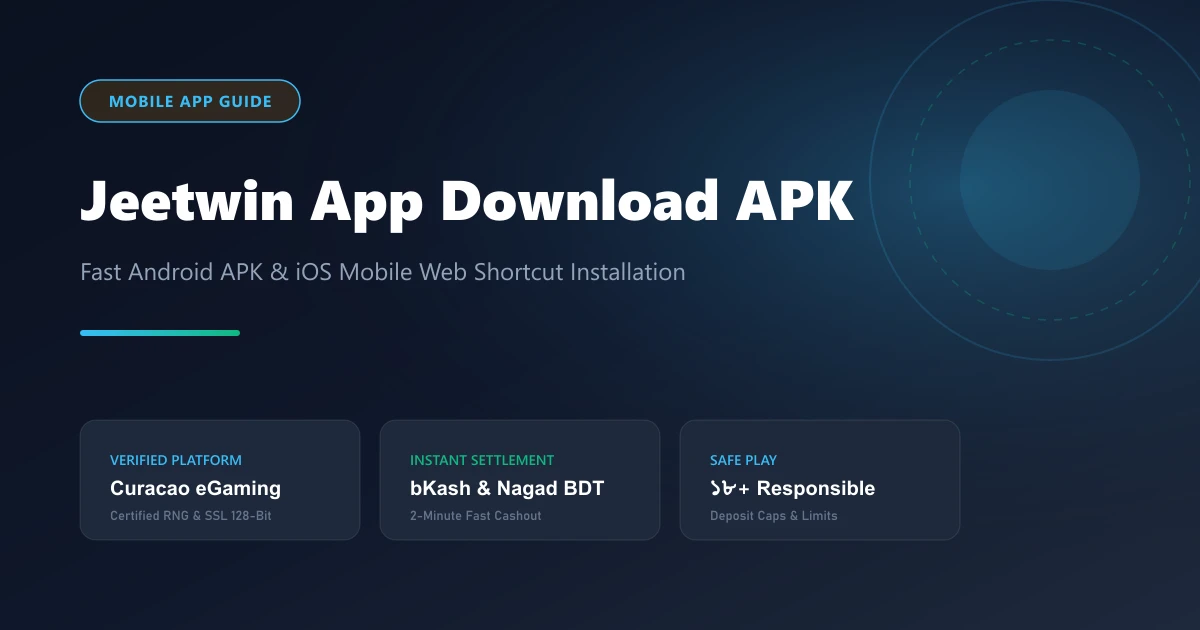 MOBILE APP GUIDE

Jeetwin App Download APK

Fast Android APK & iOS Mobile Web Shortcut Installation

VERIFIED PLATFORM
Curacao eGaming
Certified RNG & SSL 128-Bit

INSTANT SETTLEMENT
bKash & Nagad BDT
2-Minute Fast Cashout

SAFE PLAY
১৮+ Responsible
Deposit Caps & Limits